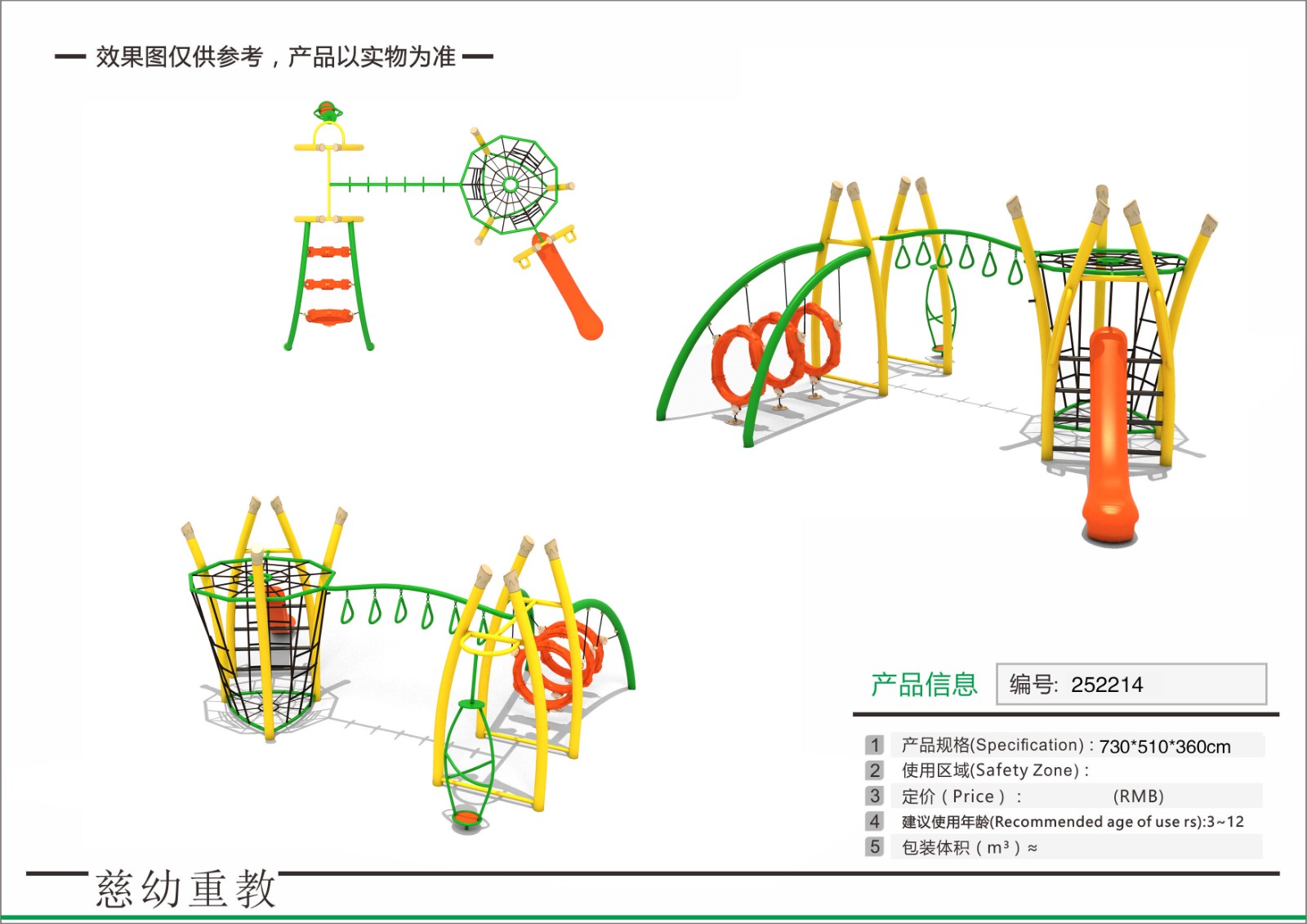 — 效果图仅供参考，产品以实物为准 —

产品信息

编号: 252214

1 产品规格(Specification) : 730*510*360cm

2 使用区域(Safety Zone) :

3 定价 ( Price ) : (RMB)

4 建议使用年龄(Recommended age of use rs):3~12

5 包装体积 ( m³ ) ≈

慈幼重教